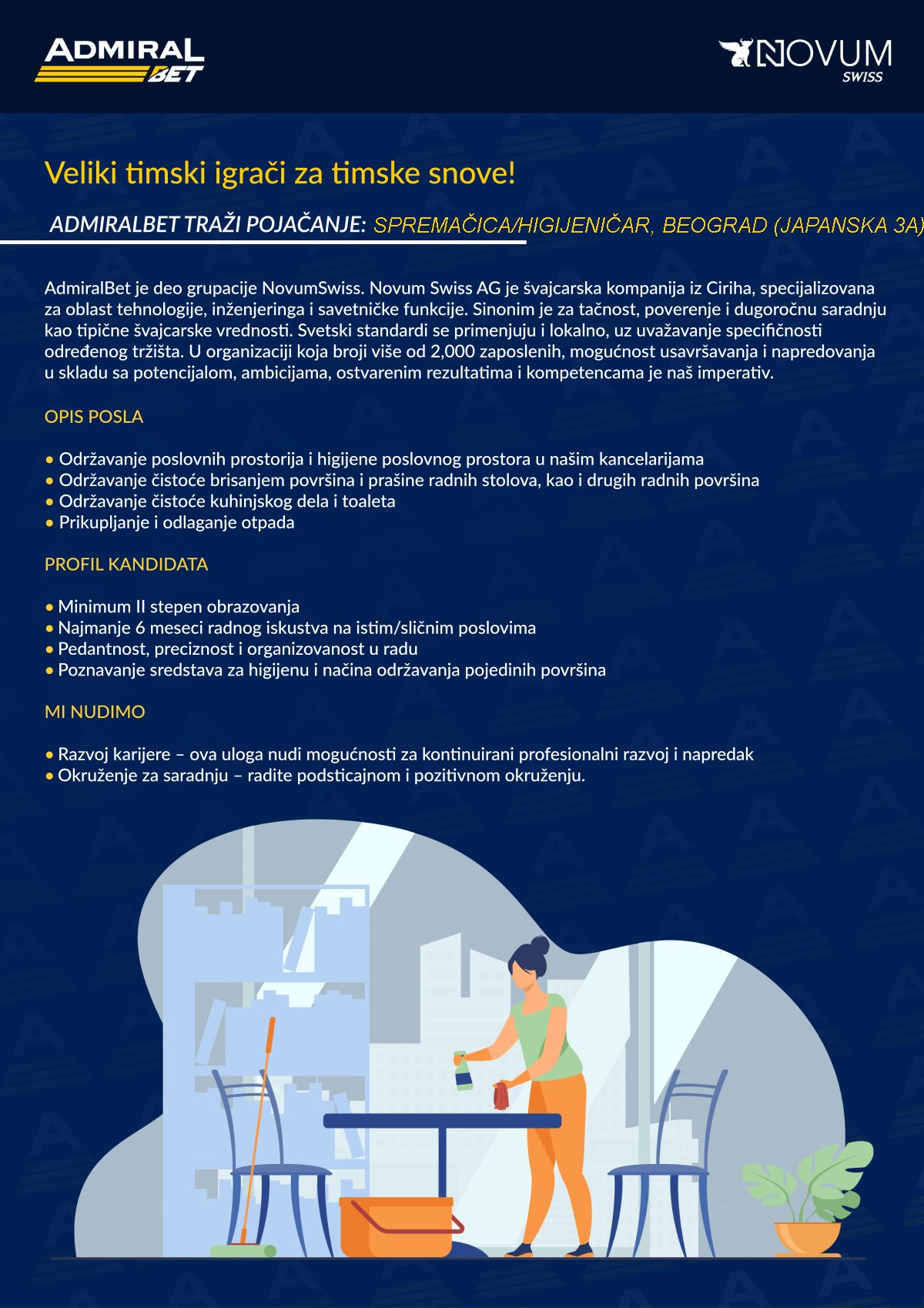 ADMIRAL BET

NOVUM SWISS

Veliki timski igrači za timske snove!

ADMIRALBET TRAŽI POJAČANJE: SPREMAČICA/HIGIJENIČAR, BEOGRAD (JAPANSKA 3A)

AdmiralBet je deo grupacije NovumSwiss. Novum Swiss AG je švajcarska kompanija iz Ciriha, specijalizovana za oblast tehnologije, inženjeringa i savetničke funkcije. Sinonim je za tačnost, poverenje i dugoročnu saradnju kao tipične švajcarske vrednosti. Svetski standardi se primenjuju i lokalno, uz uvažavanje specifičnosti određenog tržišta. U organizaciji koja broji više od 2,000 zaposlenih, mogućnost usavršavanja i napredovanja u skladu sa potencijalom, ambicijama, ostvarenim rezultatima i kompetencama je naš imperativ.

OPIS POSLA

• Održavanje poslovnih prostorija i higijene poslovnog prostora u našim kancelarijama
• Održavanje čistoće brisanjem površina i prašine radnih stolova, kao i drugih radnih površina
• Održavanje čistoće kuhinjskog dela i toaleta
• Prikupljanje i odlaganje otpada

PROFIL KANDIDATA

• Minimum II stepen obrazovanja
• Najmanje 6 meseci radnog iskustva na istim/sličnim poslovima
• Pedantnost, preciznost i organizovanost u radu
• Poznavanje sredstava za higijenu i načina održavanja pojedinih površina

MI NUDIMO

• Razvoj karijere – ova uloga nudi mogućnosti za kontinuirani profesionalni razvoj i napredak
• Okruženje za saradnju – radite podsticajnom i pozitivnom okruženju.